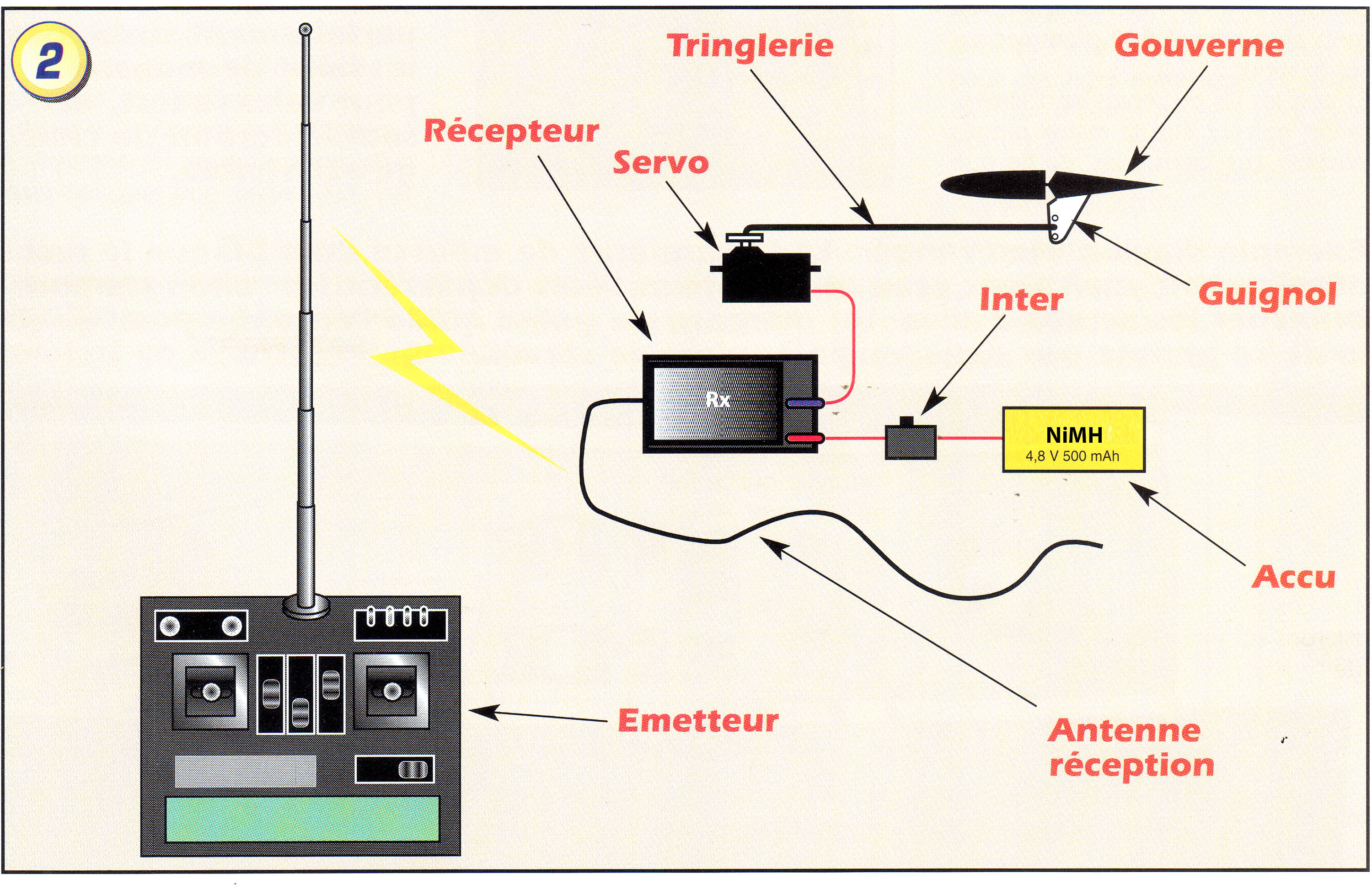 2

Tringlerie

Gouverne

Récepteur

Servo

Inter

Guignol

Rx

NiMH
4,8 V 500 mAh

Accu

Emetteur

Antenne réception